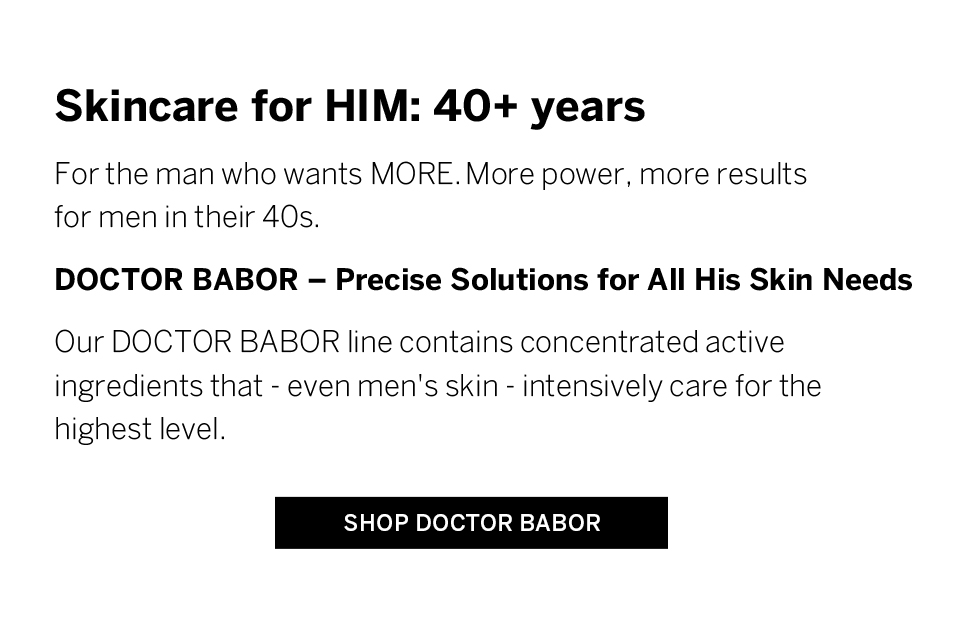 Skincare for HIM: 40+ years

For the man who wants MORE. More power, more results for men in their 40s.

DOCTOR BABOR – Precise Solutions for All His Skin Needs

Our DOCTOR BABOR line contains concentrated active ingredients that - even men's skin - intensively care for the highest level.

SHOP DOCTOR BABOR